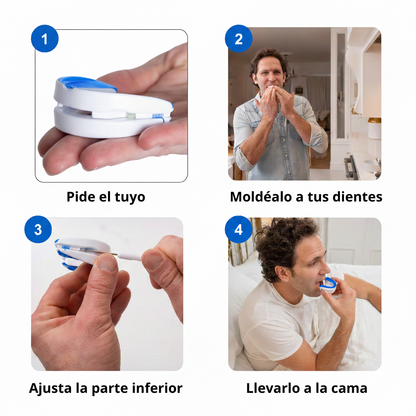 1

Pide el tuyo

2

Moldéalo a tus dientes

3

Ajusta la parte inferior

4

Llevarlo a la cama