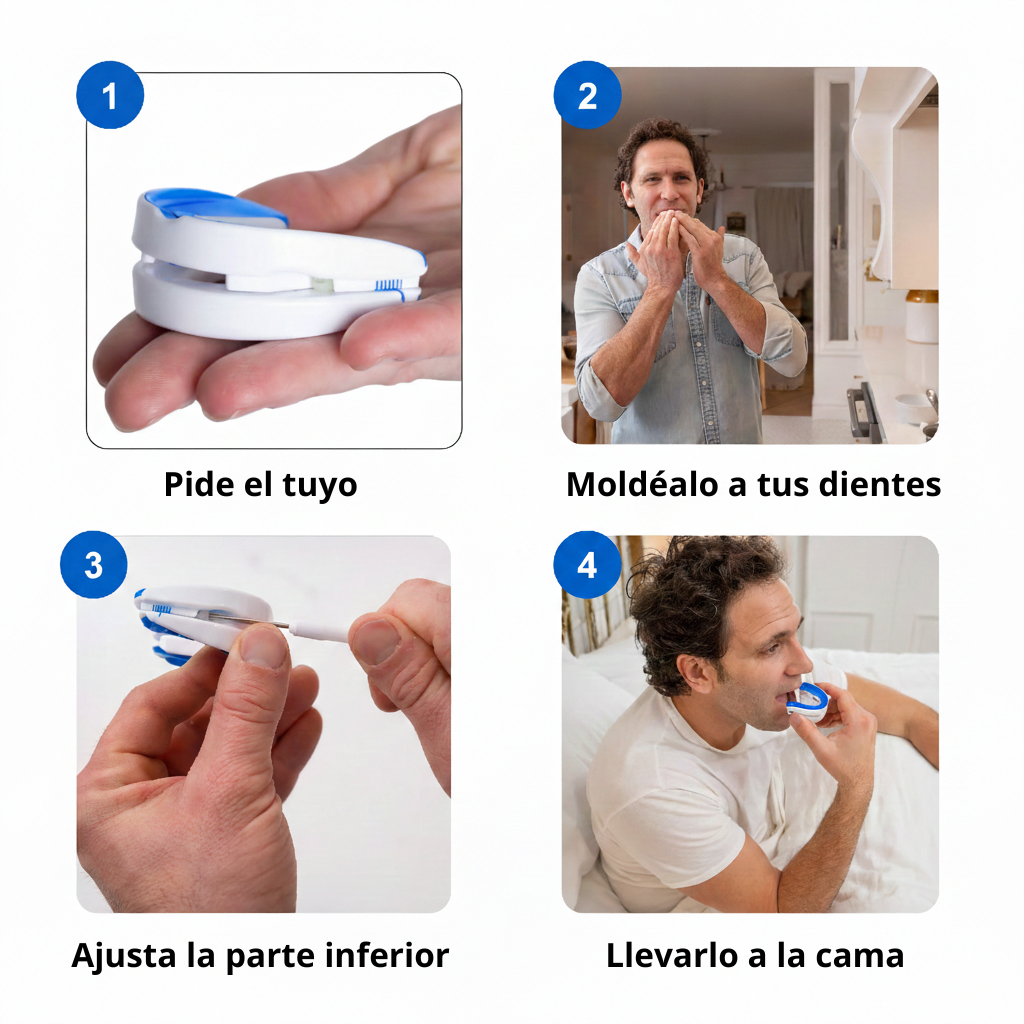 1

Pide el tuyo

2

Moldéalo a tus dientes

3

Ajusta la parte inferior

4

Llevarlo a la cama